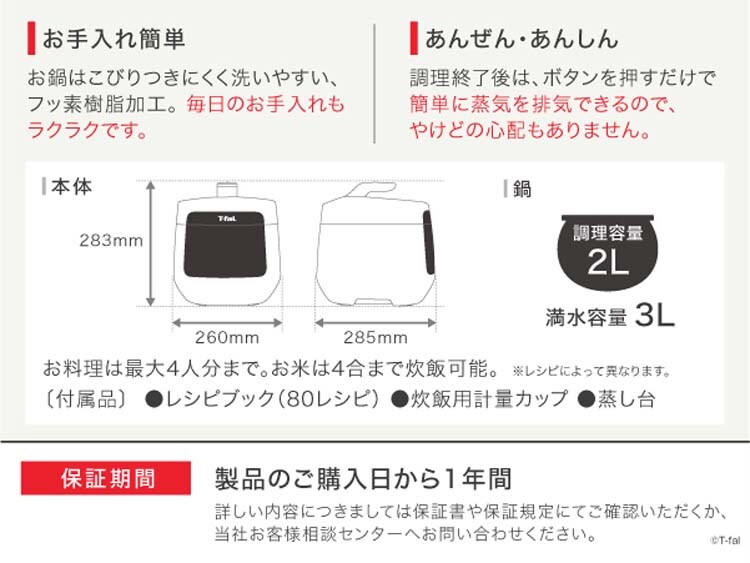 お手入れ簡単

お鍋はこびりつきにくく洗いやすい、フッ素樹脂加工。毎日のお手入れもラクラクです。

あんぜん・あんしん

調理終了後は、ボタンを押すだけで簡単に蒸気を排気できるので、やけどの心配もありません。

本体

283mm

T-fal

260mm

285mm

鍋

調理容量
2L

満水容量 3L

お料理は最大4人分まで。お米は4合まで炊飯可能。 ※レシピによって異なります。

〔付属品〕 ●レシピブック(80レシピ) ●炊飯用計量カップ ●蒸し台

保証期間

製品のご購入日から1年間

詳しい内容につきましては保証書や保証規定にてご確認いただくか、当社お客様相談センターへお問い合わせください。

©T-fal