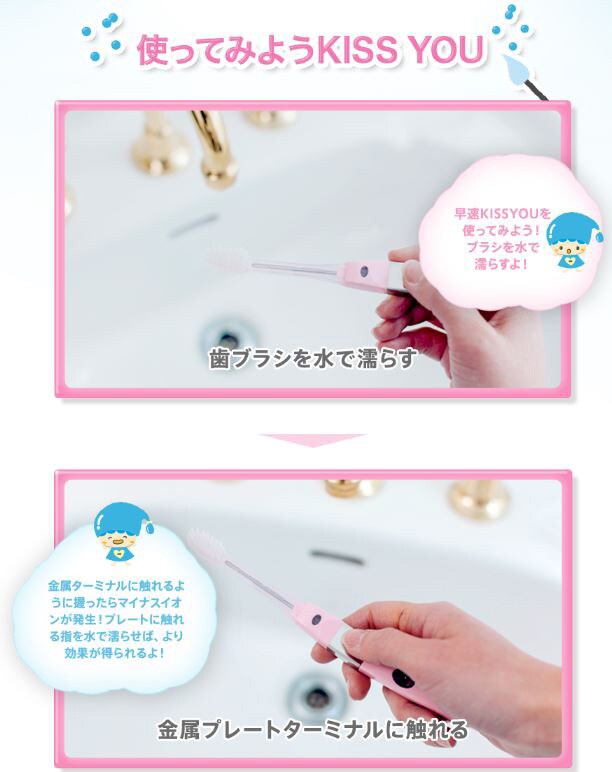 使ってみようKISS YOU

早速KISSYOUを使ってみよう！ブラシを水で濡らすよ！

歯ブラシを水で濡らす

金属ターミナルに触れるように握ったらマイナスイオンが発生！プレートに触れる指を水で濡らせば、より効果が得られるよ！

金属プレートターミナルに触れる