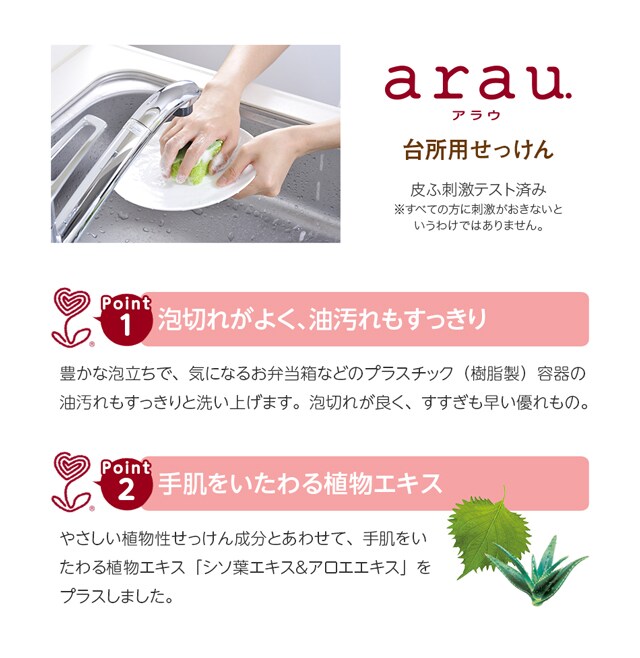 arau.
アラウ

台所用せっけん

皮ふ刺激テスト済み
※すべての方に刺激がおきないというわけではありません。

Point 1 泡切れがよく、油汚れもすっきり

豊かな泡立ちで、気になるお弁当箱などのプラスチック（樹脂製）容器の油汚れもすっきりと洗い上げます。泡切れが良く、すすぎも早い優れもの。

Point 2 手肌をいたわる植物エキス

やさしい植物性せっけん成分とあわせて、手肌をいたわる植物エキス「シソ葉エキス&アロエエキス」をプラスしました。