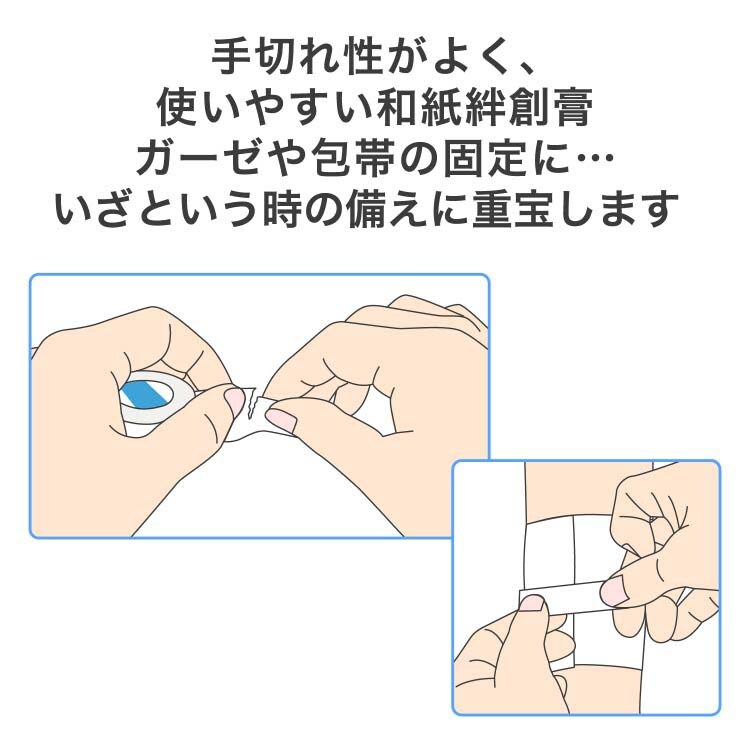 手切れ性がよく、
使いやすい和紙絆創膏
ガーゼや包帯の固定に…
いざという時の備えに重宝します