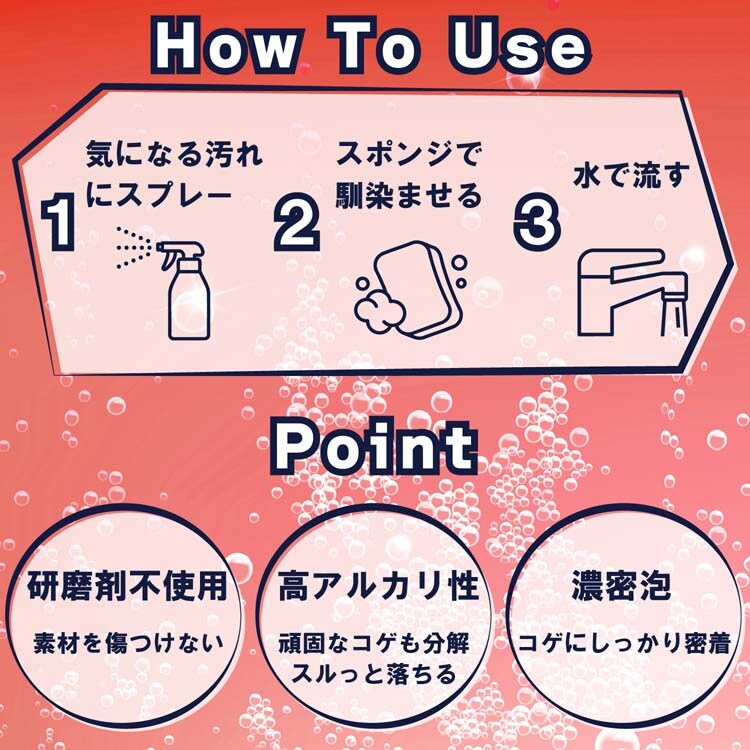 How To Use

1 気になる汚れにスプレー

2 スポンジで馴染ませる

3 水で流す

Point

研磨剤不使用
素材を傷つけない

高アルカリ性
頑固なコゲも分解
スルっと落ちる

濃密泡
コゲにしっかり密着