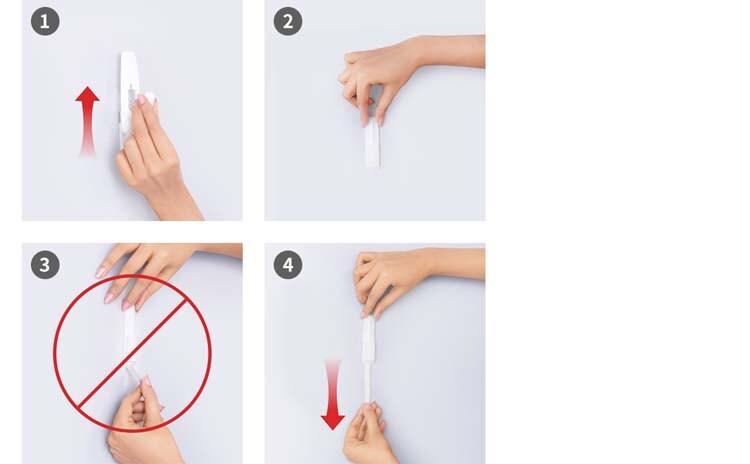 1

2

3

4