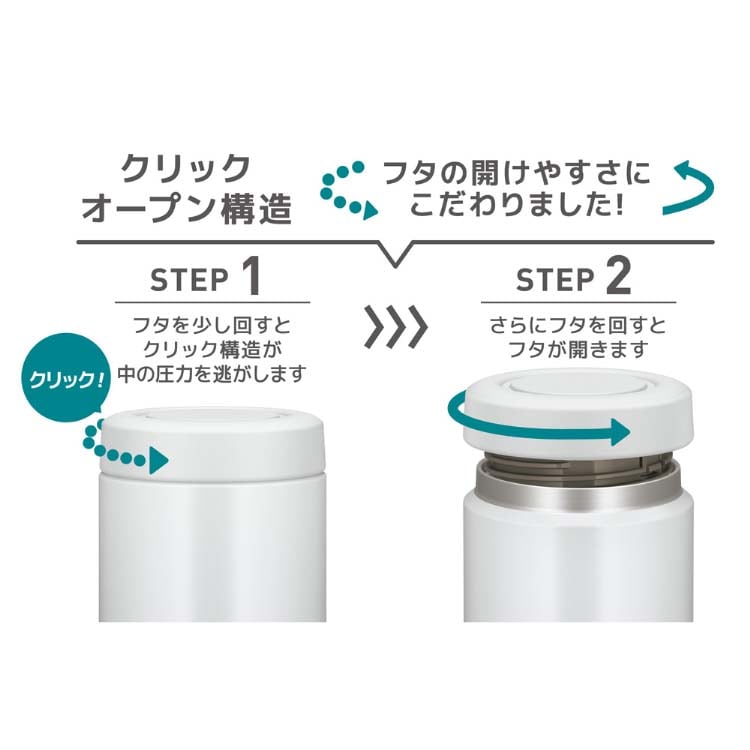 クリック
オープン構造

フタの開けやすさに
こだわりました!

STEP 1

フタを少し回すと
クリック構造が
中の圧力を逃がします

クリック!

STEP 2

さらにフタを回すと
フタが開きます