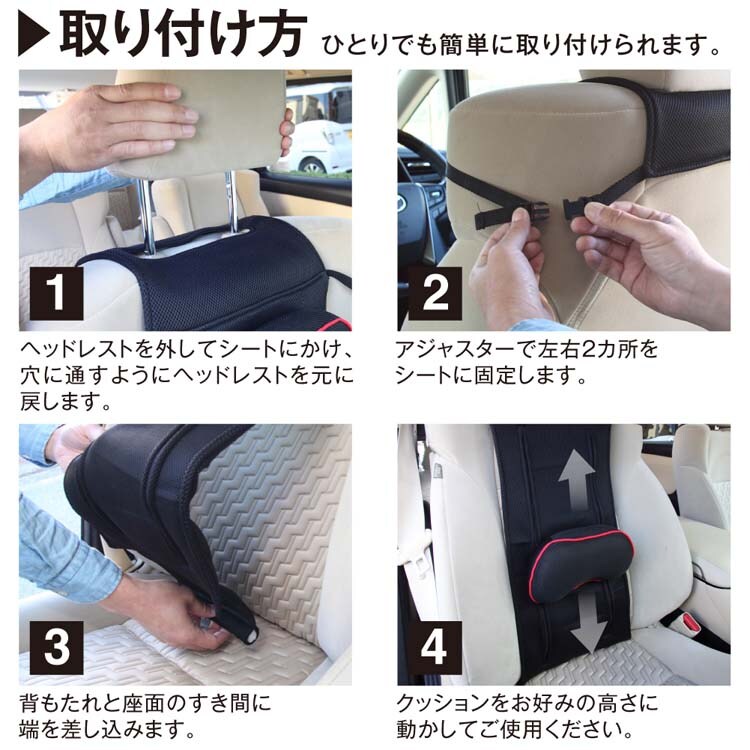 ▶取り付け方 ひとりでも簡単に取り付けられます。

1

ヘッドレストを外してシートにかけ、穴に通すようにヘッドレストを元に戻します。

2

アジャスターで左右2カ所をシートに固定します。

3

背もたれと座面のすき間に端を差し込みます。

4

クッションをお好みの高さに動かしてご使用ください。