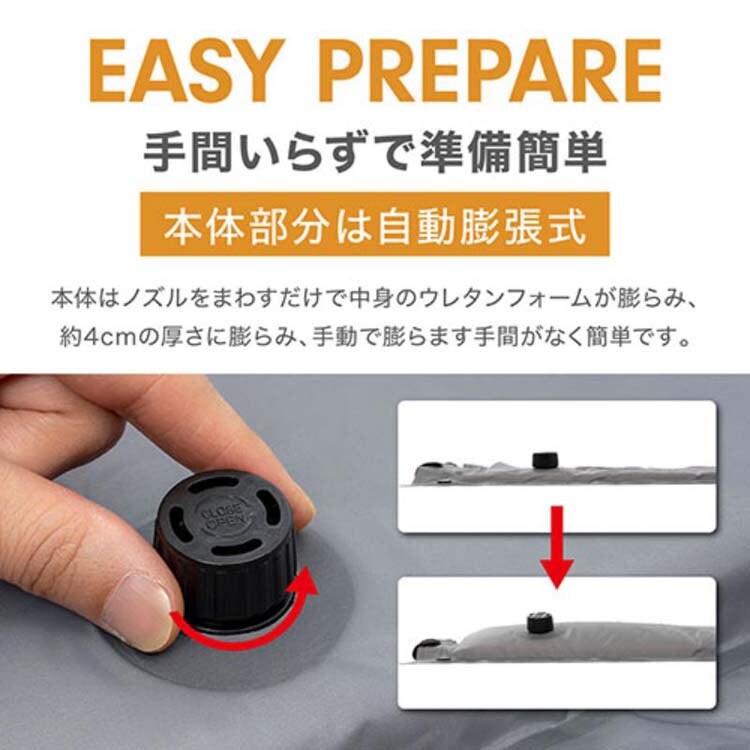 EASY PREPARE

手間いらずで準備簡単

本体部分は自動膨張式

本体はノズルをまわすだけで中身のウレタンフォームが膨らみ、約4cmの厚さに膨らみ、手動で膨らます手間がなく簡単です。

CLOSE
OPEN