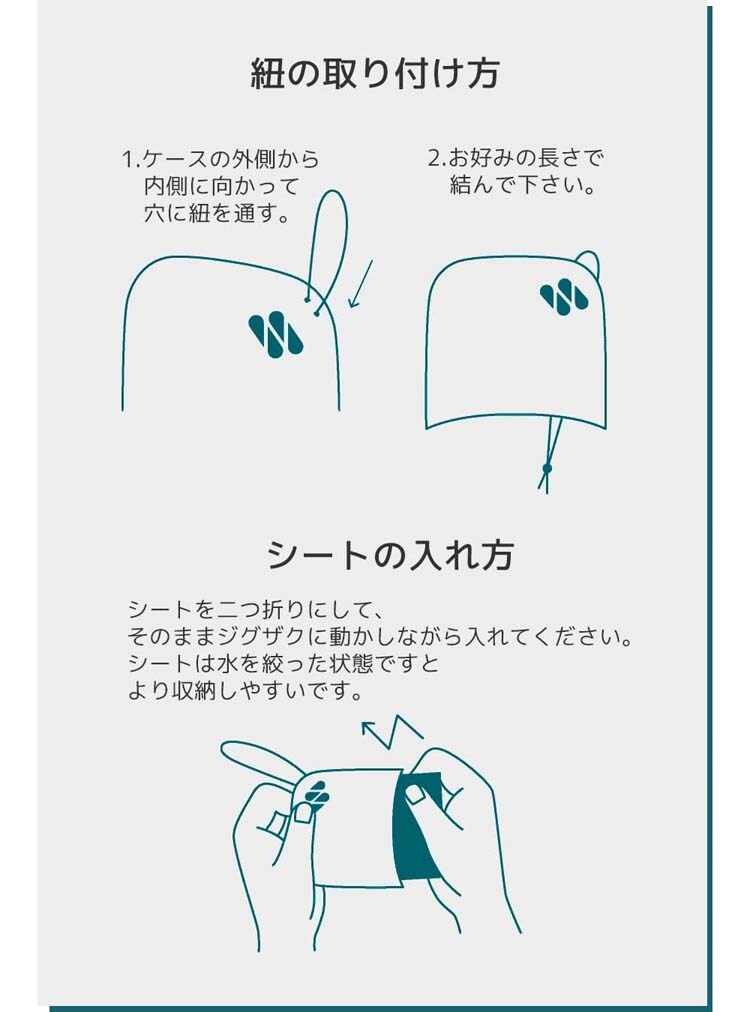 紐の取り付け方

1.ケースの外側から内側に向かって穴に紐を通す。

2.お好みの長さで結んで下さい。

シートの入れ方

シートを二つ折りにして、
そのままジグザクに動かしながら入れてください。
シートは水を絞った状態ですと
より収納しやすいです。