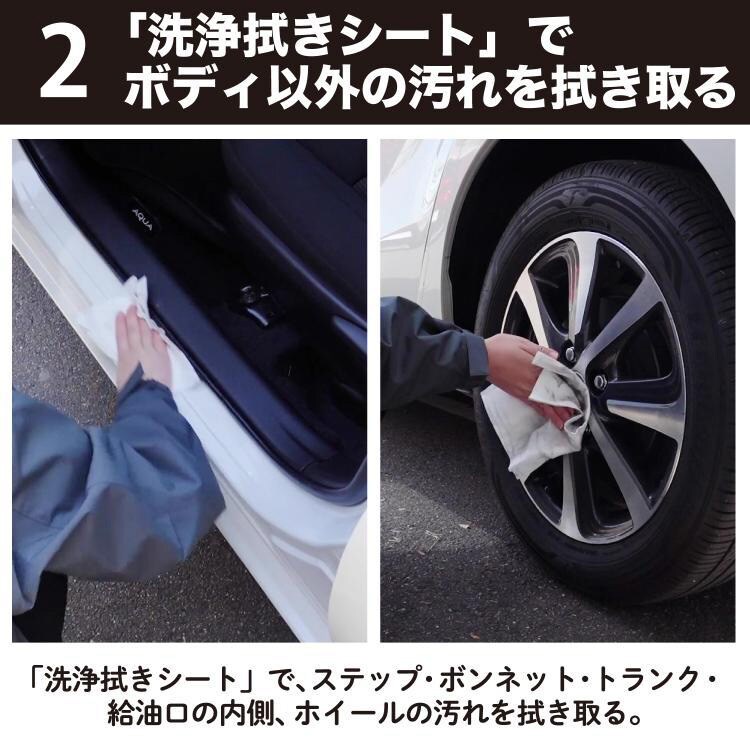 2 「洗浄拭きシート」で
ボディ以外の汚れを拭き取る

AQUA

「洗浄拭きシート」で、ステップ・ボンネット・トランク・給油口の内側、ホイールの汚れを拭き取る。