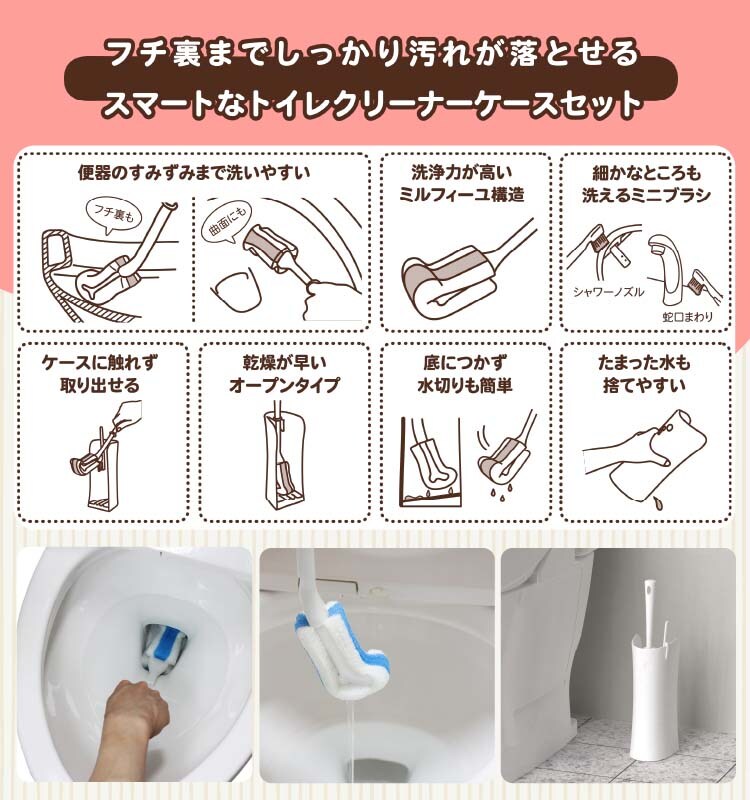 フチ裏までしっかり汚れが落とせる
スマートなトイレクリーナーケースセット

便器のすみずみまで洗いやすい

フチ裏も

曲面にも

洗浄力が高い
ミルフィーユ構造

細かなところも
洗えるミニブラシ

シャワーノズル

蛇口まわり

ケースに触れず
取り出せる

乾燥が早い
オープンタイプ

底につかず
水切りも簡単

たまった水も
捨てやすい