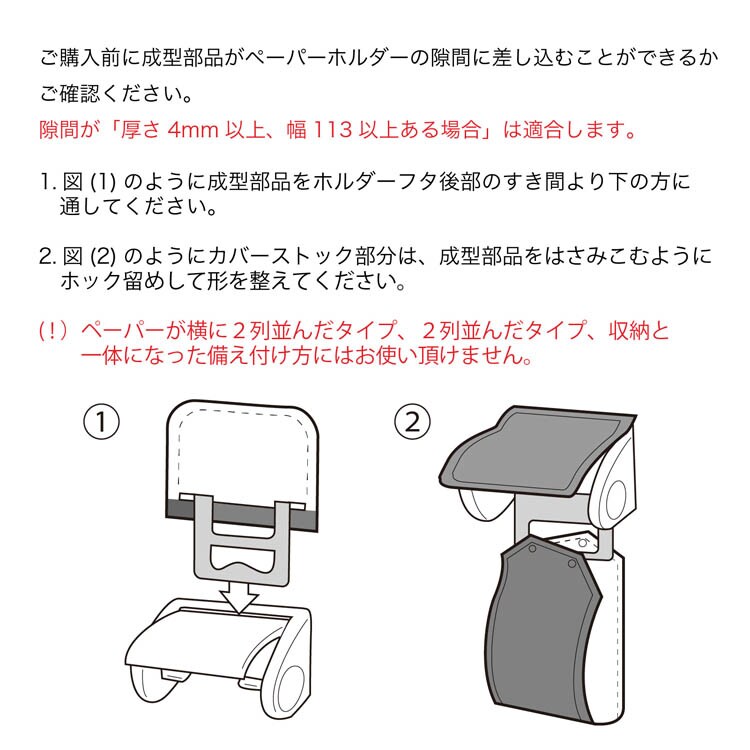 ご購入前に成型部品がペーパーホルダーの隙間に差し込むことができるかご確認ください。

隙間が「厚さ 4mm 以上、幅 113 以上ある場合」は適合します。

1. 図 (1) のように成型部品をホルダーフタ後部のすき間より下の方に通してください。

2. 図 (2) のようにカバーストック部分は、成型部品をはさみこむようにホック留めして形を整えてください。

(!) ペーパーが横に２列並んだタイプ、２列並んだタイプ、収納と一体になった備え付け方にはお使い頂けません。

①

②