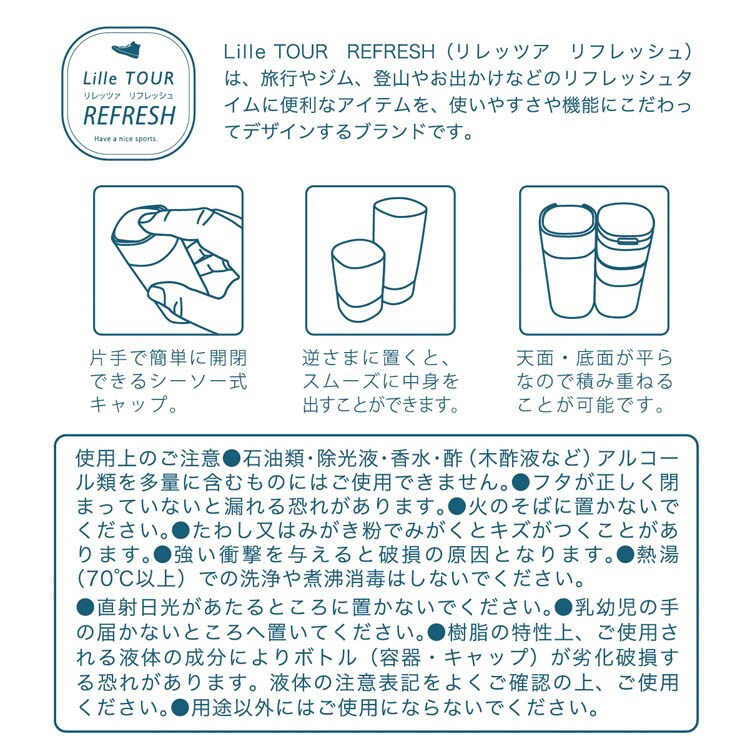 Lille TOUR
リレッツア　リフレッシュ
REFRESH
Have a nice sports.

Lille TOUR　REFRESH（リレッツア　リフレッシュ）は、旅行やジム、登山やお出かけなどのリフレッシュタイムに便利なアイテムを、使いやすさや機能にこだわってデザインするブランドです。

片手で簡単に開閉できるシーソー式キャップ。

逆さまに置くと、スムーズに中身を出すことができます。

天面・底面が平らなので積み重ねることが可能です。

使用上のご注意●石油類・除光液・香水・酢（木酢液など）アルコール類を多量に含むものにはご使用できません。●フタが正しく閉まっていないと漏れる恐れがあります。●火のそばに置かないでください。●たわし又はみがき粉でみがくとキズがつくことがあります。●強い衝撃を与えると破損の原因となります。●熱湯（70℃以上）での洗浄や煮沸消毒はしないでください。
●直射日光があたるところに置かないでください。●乳幼児の手の届かないところへ置いてください。●樹脂の特性上、ご使用される液体の成分によりボトル（容器・キャップ）が劣化破損する恐れがあります。液体の注意表記をよくご確認の上、ご使用ください。●用途以外にはご使用にならないでください。