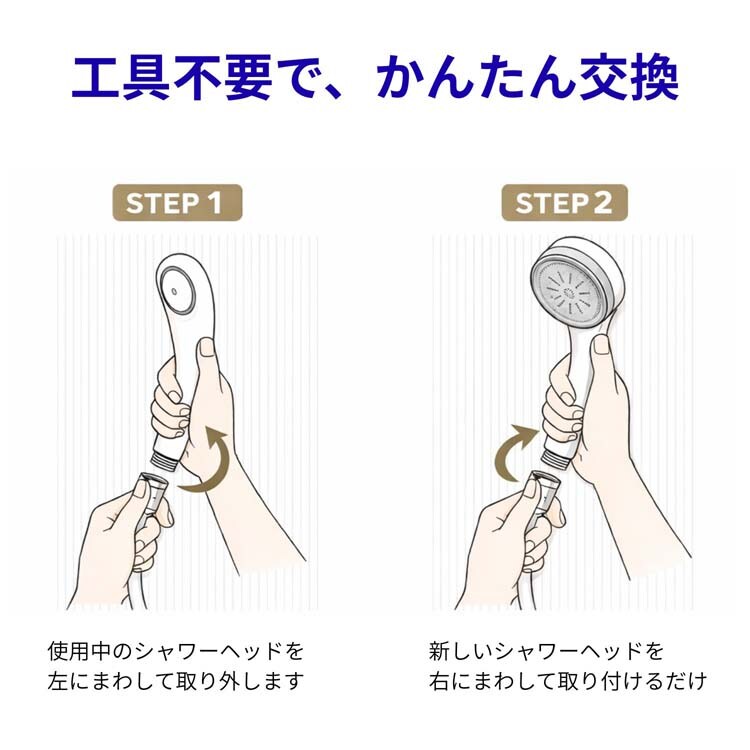 工具不要で、かんたん交換

STEP 1

使用中のシャワーヘッドを左にまわして取り外します

STEP 2

新しいシャワーヘッドを右にまわして取り付けるだけ