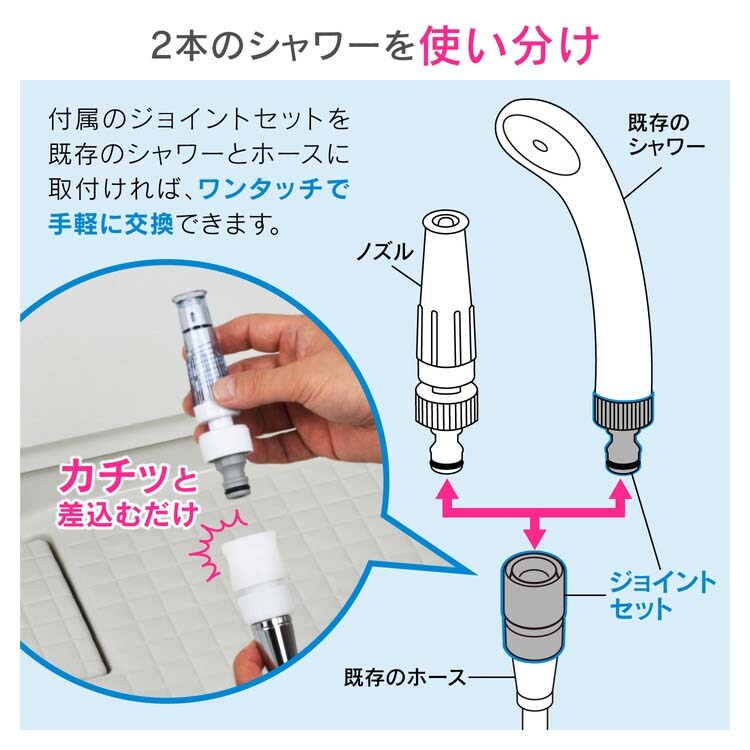 2本のシャワーを使い分け

付属のジョイントセットを既存のシャワーとホースに取付ければ、ワンタッチで手軽に交換できます。

既存のシャワー

ノズル

カチッと差込むだけ

ジョイントセット

既存のホース