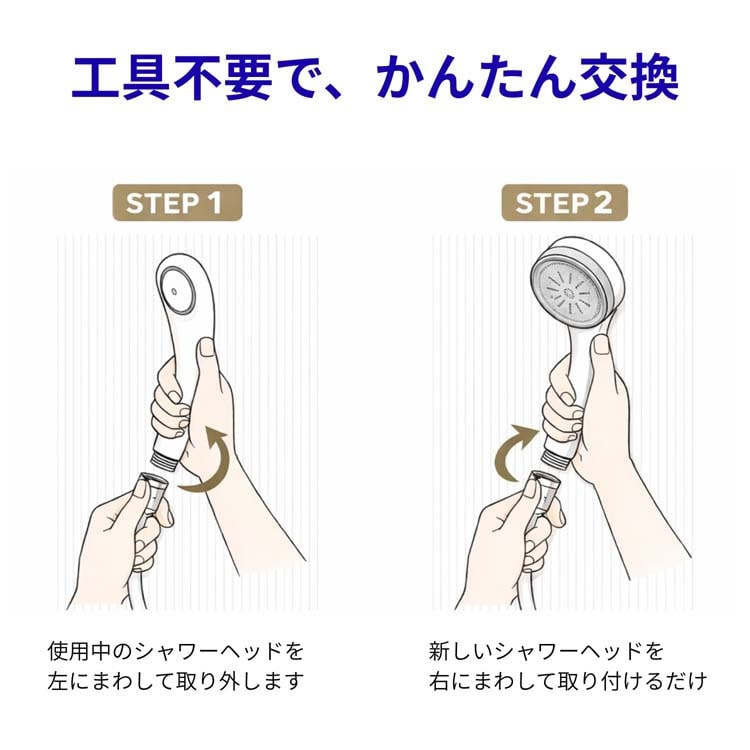 工具不要で、かんたん交換

STEP 1

使用中のシャワーヘッドを
左にまわして取り外します

STEP 2

新しいシャワーヘッドを
右にまわして取り付けるだけ