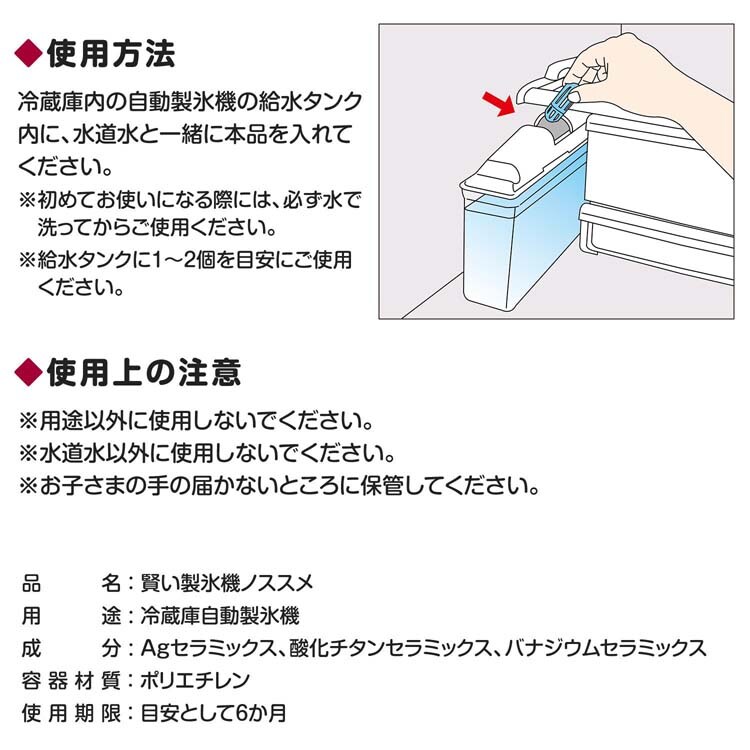 ◆使用方法

冷蔵庫内の自動製氷機の給水タンク内に、水道水と一緒に本品を入れてください。

※初めてお使いになる際には、必ず水で洗ってからご使用ください。

※給水タンクに1～2個を目安にご使用ください。

◆使用上の注意

※用途以外に使用しないでください。
※水道水以外に使用しないでください。
※お子さまの手の届かないところに保管してください。

品　　名：賢い製氷機ノススメ
用　　途：冷蔵庫自動製氷機
成　　分：Agセラミックス、酸化チタンセラミックス、バナジウムセラミックス
容器材質：ポリエチレン
使用期限：目安として6か月