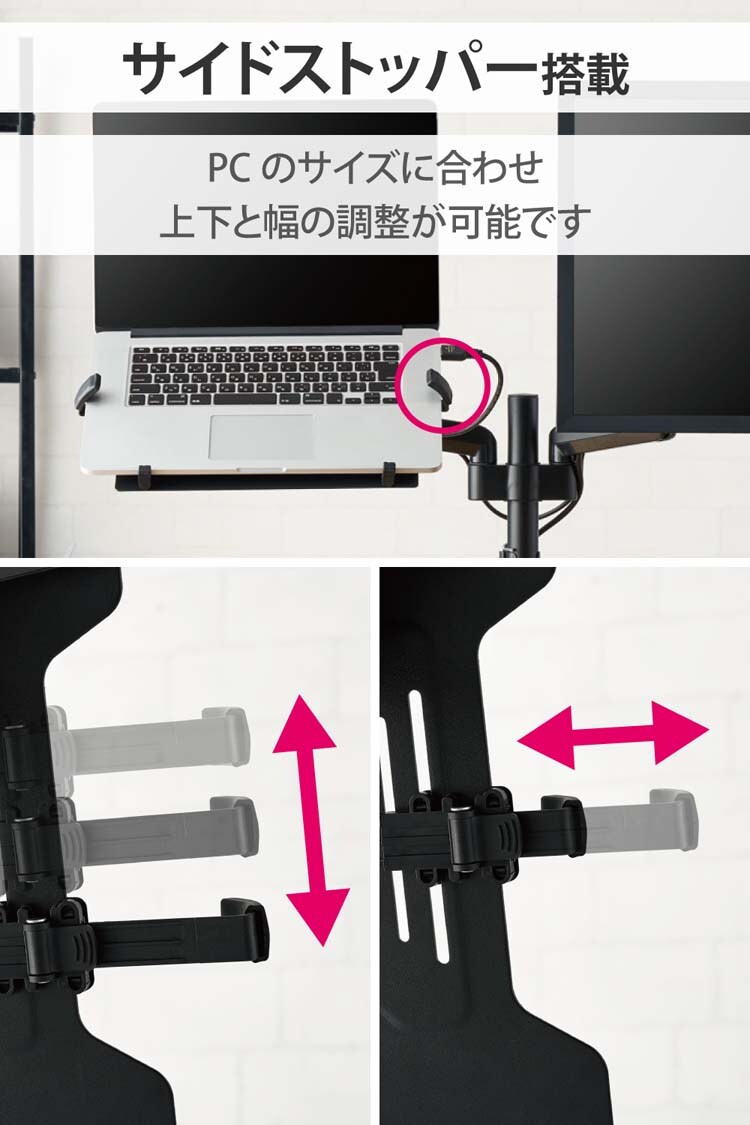 サイドストッパー搭載

PC のサイズに合わせ
上下と幅の調整が可能です