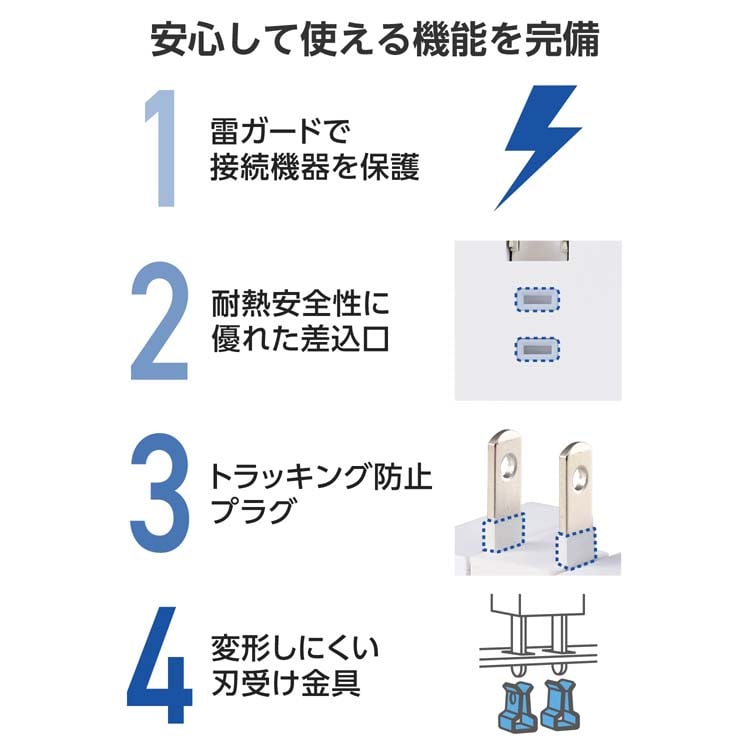 安心して使える機能を完備

1 雷ガードで接続機器を保護

2 耐熱安全性に優れた差込口

3 トラッキング防止プラグ

4 変形しにくい刃受け金具