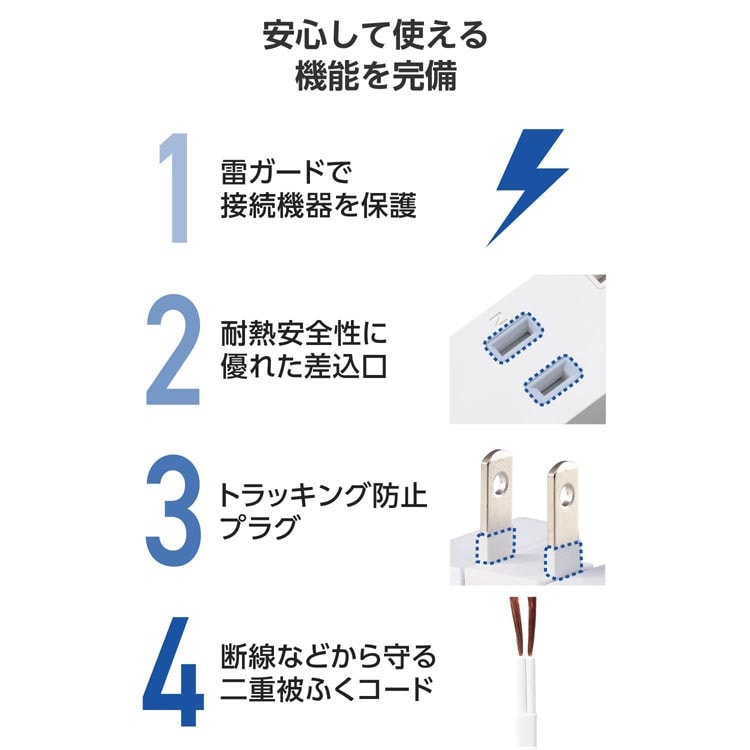 安心して使える
機能を完備

1
雷ガードで
接続機器を保護

2
耐熱安全性に
優れた差込口

3
トラッキング防止
プラグ

4
断線などから守る
二重被ふくコード