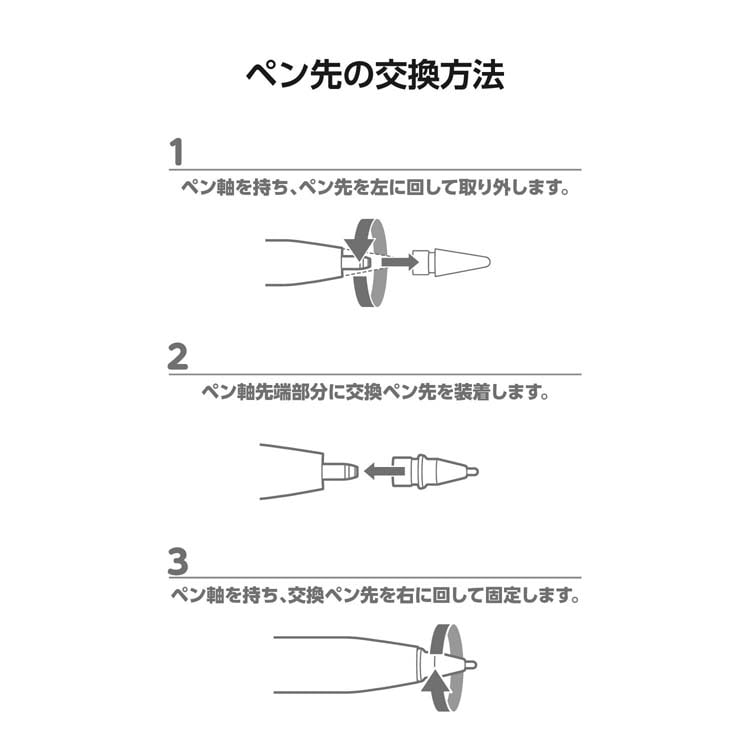 ペン先の交換方法

1

ペン軸を持ち、ペン先を左に回して取り外します。

2

ペン軸先端部分に交換ペン先を装着します。

3

ペン軸を持ち、交換ペン先を右に回して固定します。