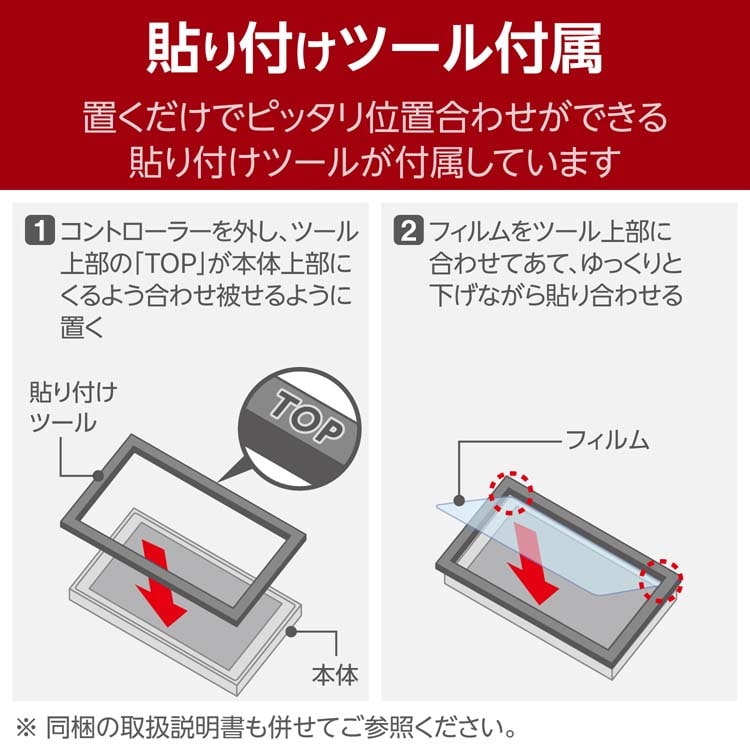 貼り付けツール付属

置くだけでピッタリ位置合わせができる
貼り付けツールが付属しています

1 コントローラーを外し、ツール上部の「TOP」が本体上部にくるよう合わせ被せるように置く

貼り付けツール

TOP

本体

2 フィルムをツール上部に合わせてあて、ゆっくりと下げながら貼り合わせる

フィルム

※ 同梱の取扱説明書も併せてご参照ください。