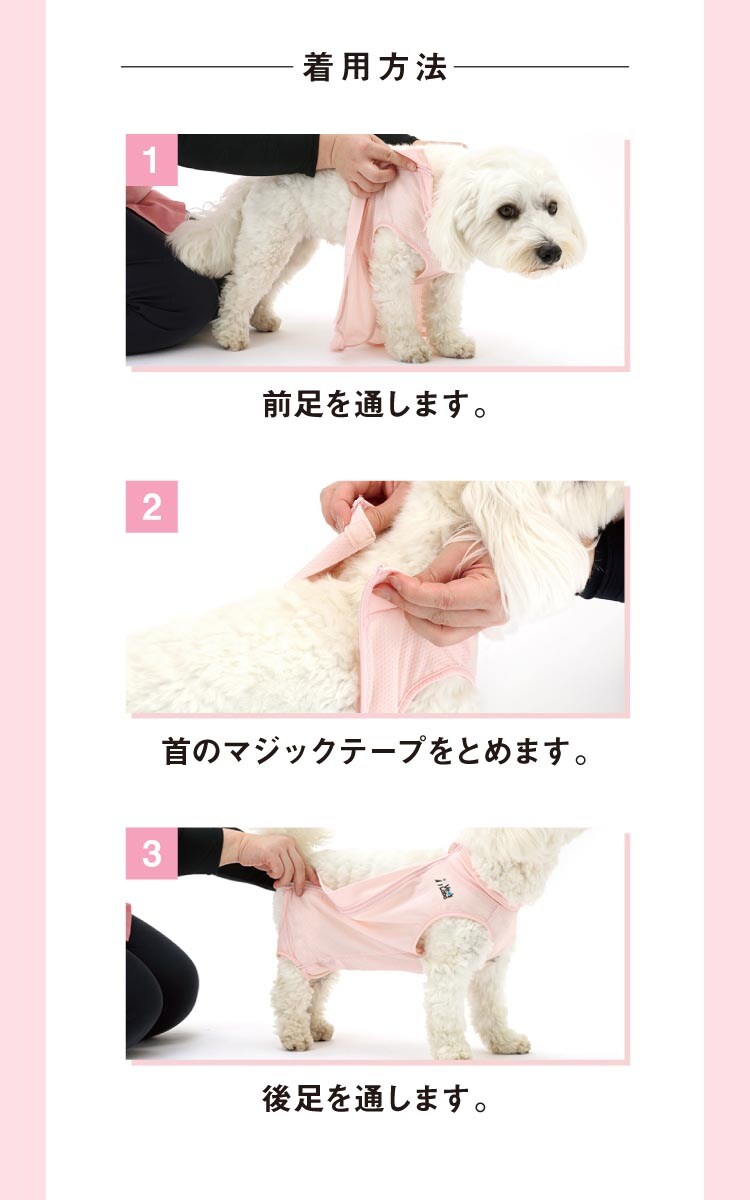 着用方法

1

前足を通します。

2

首のマジックテープをとめます。

3

後足を通します。