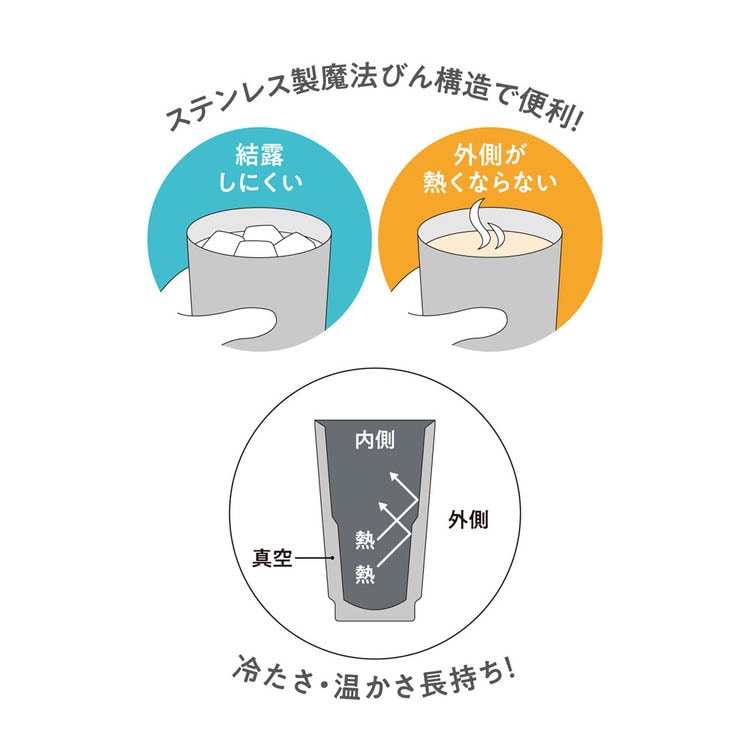 ステンレス製魔法びん構造で便利!

結露
しにくい

外側が
熱くならない

内側

外側

熱

熱

真空

冷たさ・温かさ長持ち!