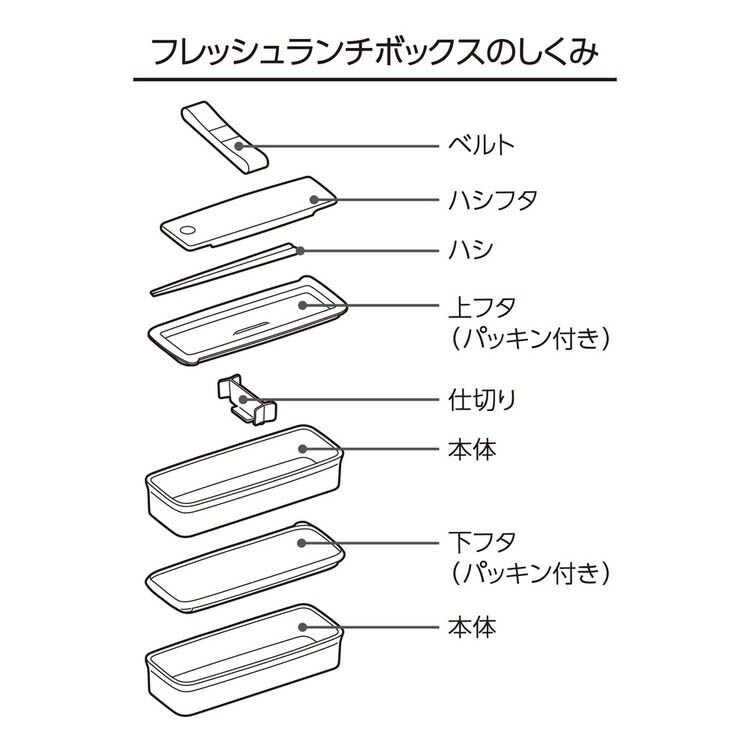 フレッシュランチボックスのしくみ

ベルト

ハシフタ

ハシ

上フタ
（パッキン付き）

仕切り

本体

下フタ
（パッキン付き）

本体