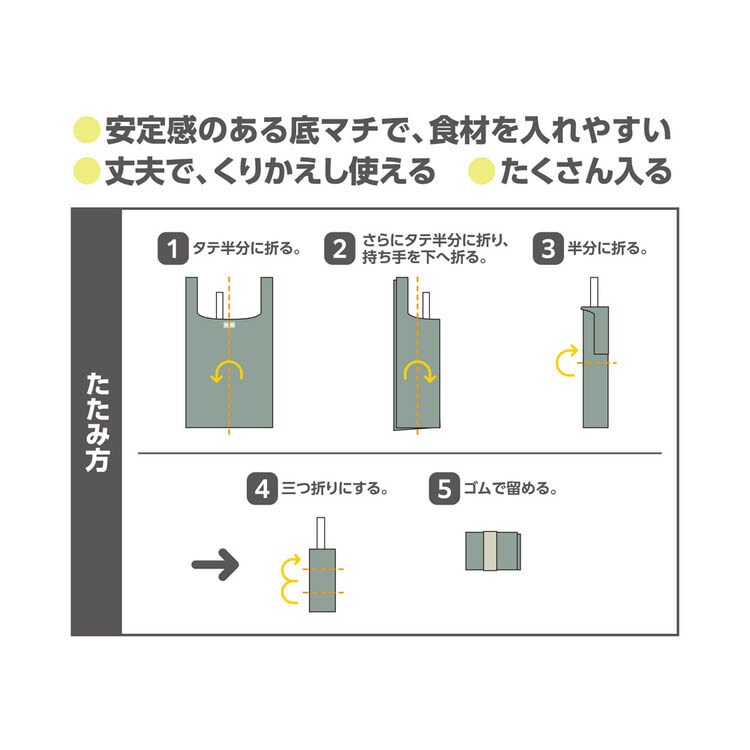 安定感のある底マチで、食材を入れやすい
丈夫で、くりかえし使える　たくさん入る

たたみ方

1 タテ半分に折る。

2 さらにタテ半分に折り、持ち手を下へ折る。

3 半分に折る。

4 三つ折りにする。

5 ゴムで留める。