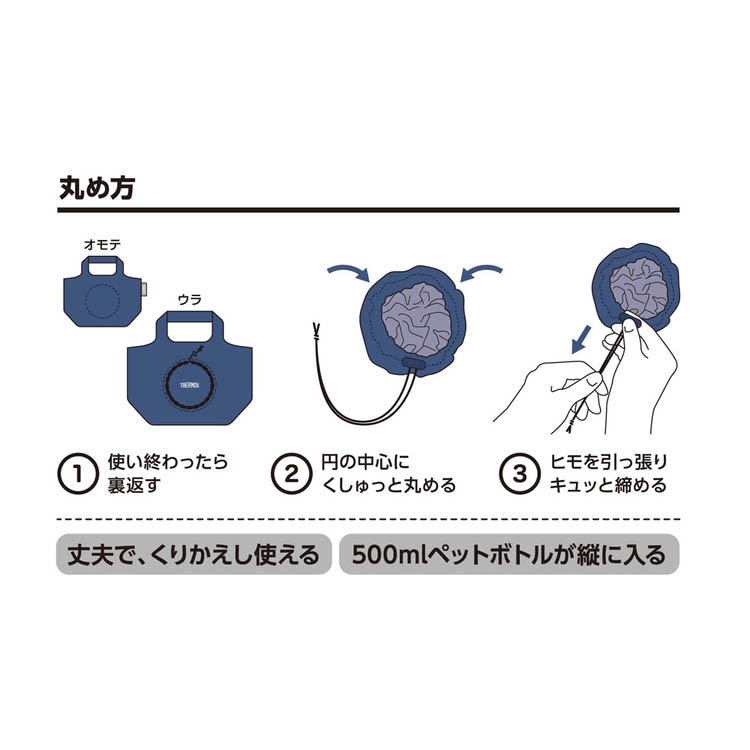 丸め方

オモテ

ウラ

THERMOS

① 使い終わったら裏返す

② 円の中心にくしゅっと丸める

③ ヒモを引っ張りキュッと締める

丈夫で、くりかえし使える

500mlペットボトルが縦に入る