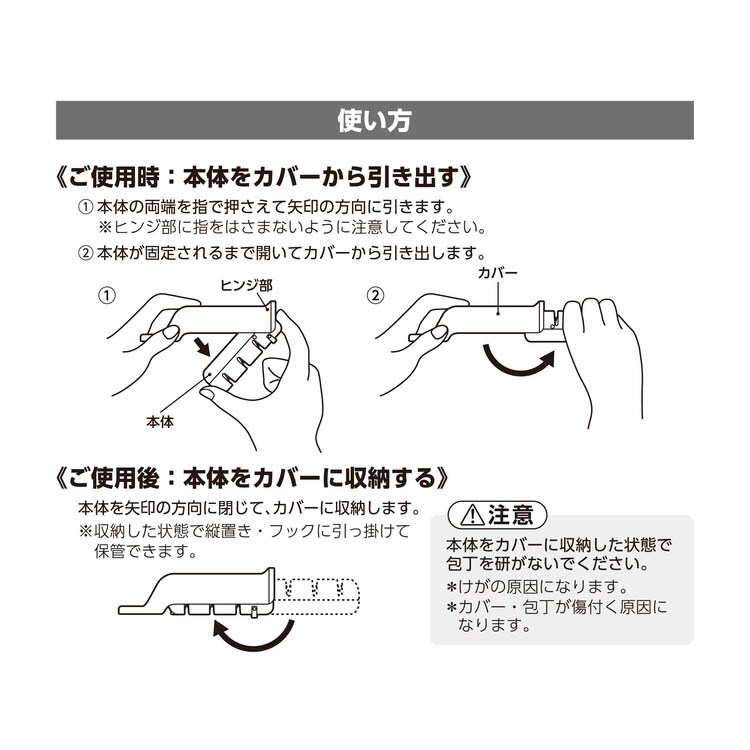 使い方

《ご使用時：本体をカバーから引き出す》

① 本体の両端を指で押さえて矢印の方向に引きます。
※ヒンジ部に指をはさまないように注意してください。

② 本体が固定されるまで開いてカバーから引き出します。

①

ヒンジ部

本体

②

カバー

《ご使用後：本体をカバーに収納する》

本体を矢印の方向に閉じて、カバーに収納します。
※収納した状態で縦置き・フックに引っ掛けて保管できます。

⚠注意

本体をカバーに収納した状態で包丁を研がないでください。
＊けがの原因になります。
＊カバー・包丁が傷付く原因になります。