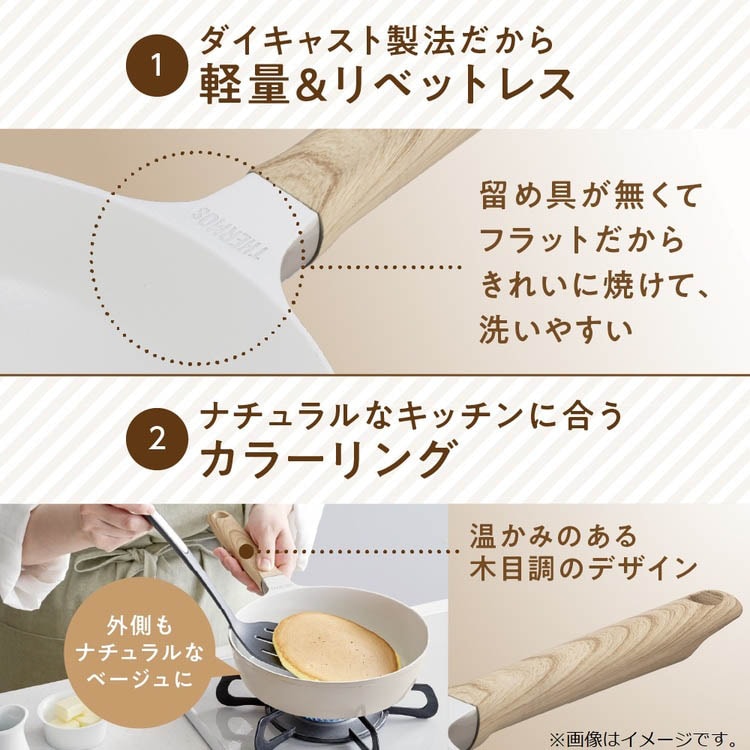 1 ダイキャスト製法だから
軽量&リベットレス

THERMOS

留め具が無くて
フラットだから
きれいに焼けて、
洗いやすい

2 ナチュラルなキッチンに合う
カラーリング

温かみのある
木目調のデザイン

外側も
ナチュラルな
ベージュに

※画像はイメージです。