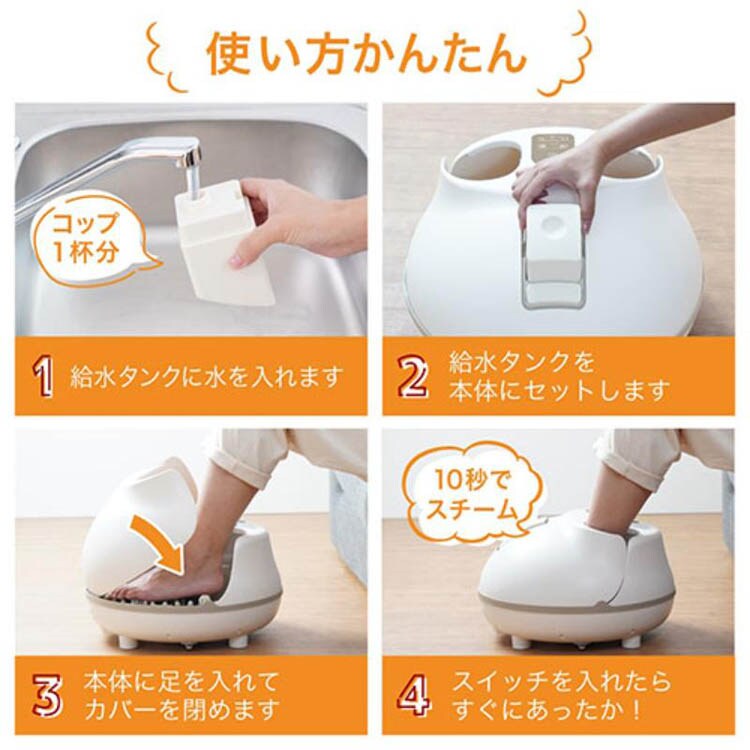 使い方かんたん

コップ1杯分

1 給水タンクに水を入れます

2 給水タンクを本体にセットします

3 本体に足を入れてカバーを閉めます

10秒でスチーム

4 スイッチを入れたらすぐにあったか！