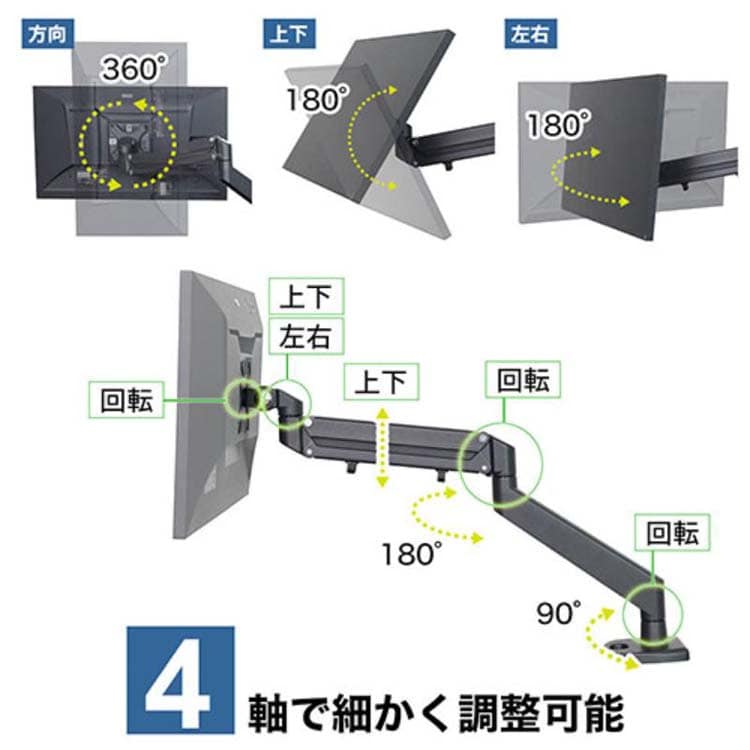 方向

360°

上下

180°

左右

180°

上下

左右

回転

上下

回転

180°

回転

90°

4 軸で細かく調整可能