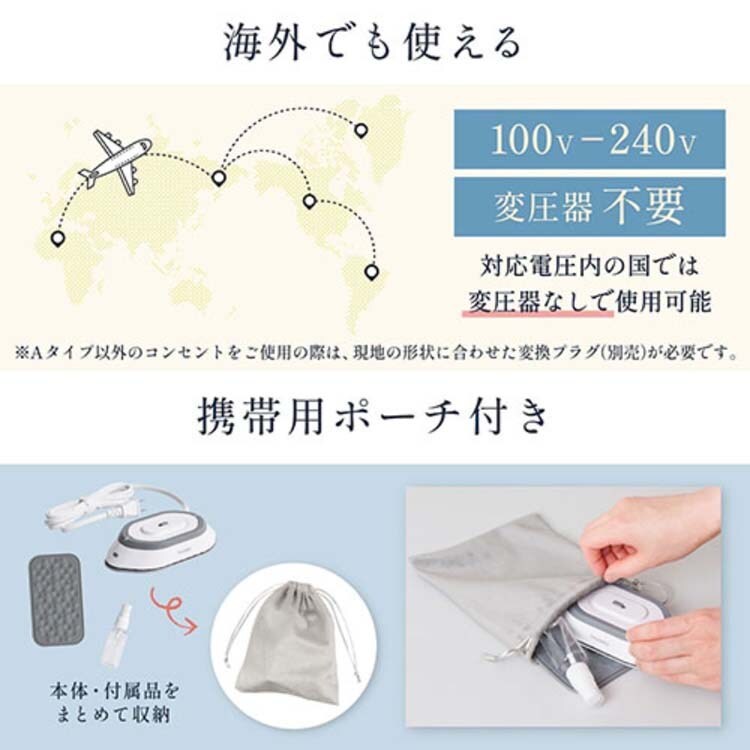 海外でも使える

100v－240v

変圧器 不要

対応電圧内の国では
変圧器なしで使用可能

※Aタイプ以外のコンセントをご使用の際は、現地の形状に合わせた変換プラグ(別売)が必要です。

携帯用ポーチ付き

本体・付属品を
まとめて収納