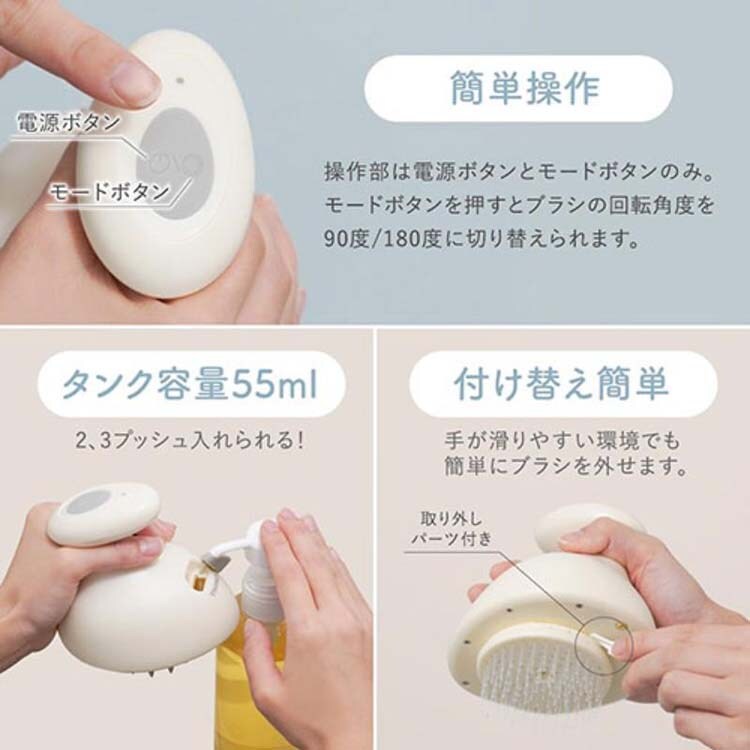 電源ボタン

モードボタン

簡単操作

操作部は電源ボタンとモードボタンのみ。モードボタンを押すとブラシの回転角度を90度/180度に切り替えられます。

タンク容量55ml

2、3プッシュ入れられる！

付け替え簡単

手が滑りやすい環境でも簡単にブラシを外せます。

取り外しパーツ付き