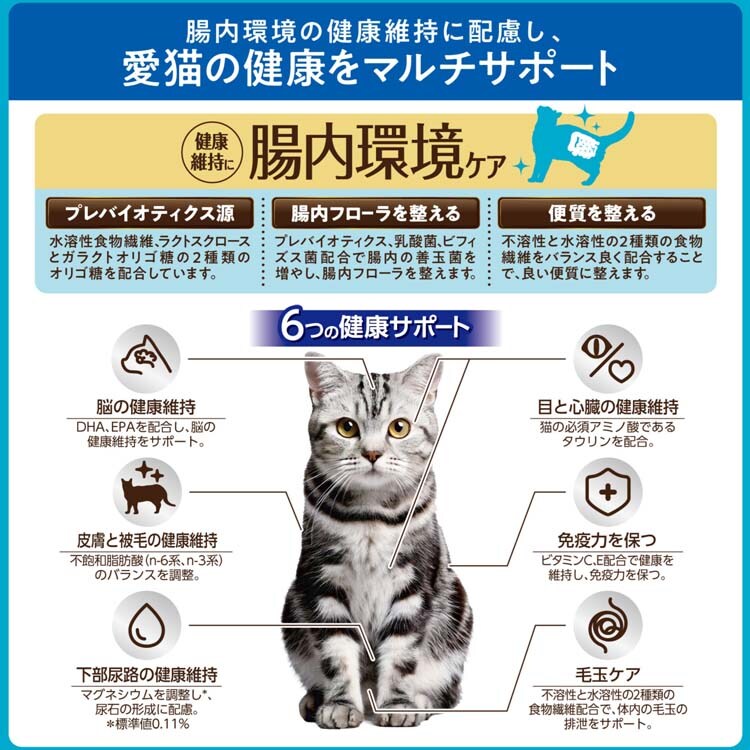 腸内環境の健康維持に配慮し、
愛猫の健康をマルチサポート

健康維持に 腸内環境ケア

プレバイオティクス源
水溶性食物繊維、ラクトスクロースとガラクトオリゴ糖の2種類のオリゴ糖を配合しています。

腸内フローラを整える
プレバイオティクス、乳酸菌、ビフィズス菌配合で腸内の善玉菌を増やし、腸内フローラを整えます。

便質を整える
不溶性と水溶性の2種類の食物繊維をバランス良く配合することで、良い便質に整えます。

6つの健康サポート

脳の健康維持
DHA、EPAを配合し、脳の健康維持をサポート。

皮膚と被毛の健康維持
不飽和脂肪酸(n-6系、n-3系)のバランスを調整。

下部尿路の健康維持
マグネシウムを調整し*、尿石の形成に配慮。
*標準値0.11%

目と心臓の健康維持
猫の必須アミノ酸であるタウリンを配合。

免疫力を保つ
ビタミンC、E配合で健康を維持し、免疫力を保つ。

毛玉ケア
不溶性と水溶性の2種類の食物繊維配合で、体内の毛玉の排泄をサポート。