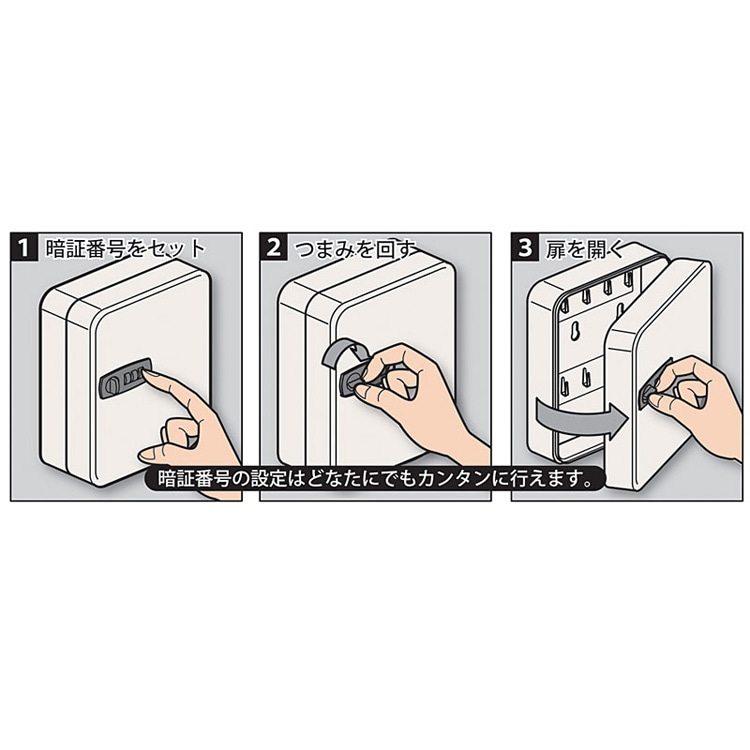 1 暗証番号をセット

2 つまみを回す

3 扉を開く

暗証番号の設定はどなたにでもカンタンに行えます。