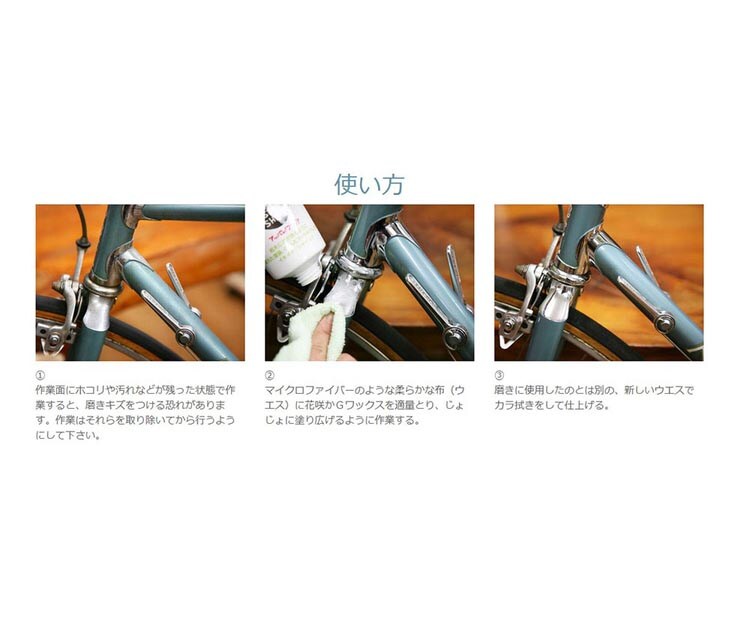 使い方

①
作業面にホコリや汚れなどが残った状態で作業すると、磨きキズをつける恐れがあります。作業はそれらを取り除いてから行うようにして下さい。

②
マイクロファイバーのような柔らかな布（ウエス）に花咲かGワックスを適量とり、じょじょに塗り広げるように作業する。

③
磨きに使用したのとは別の、新しいウエスでカラ拭きをして仕上げる。