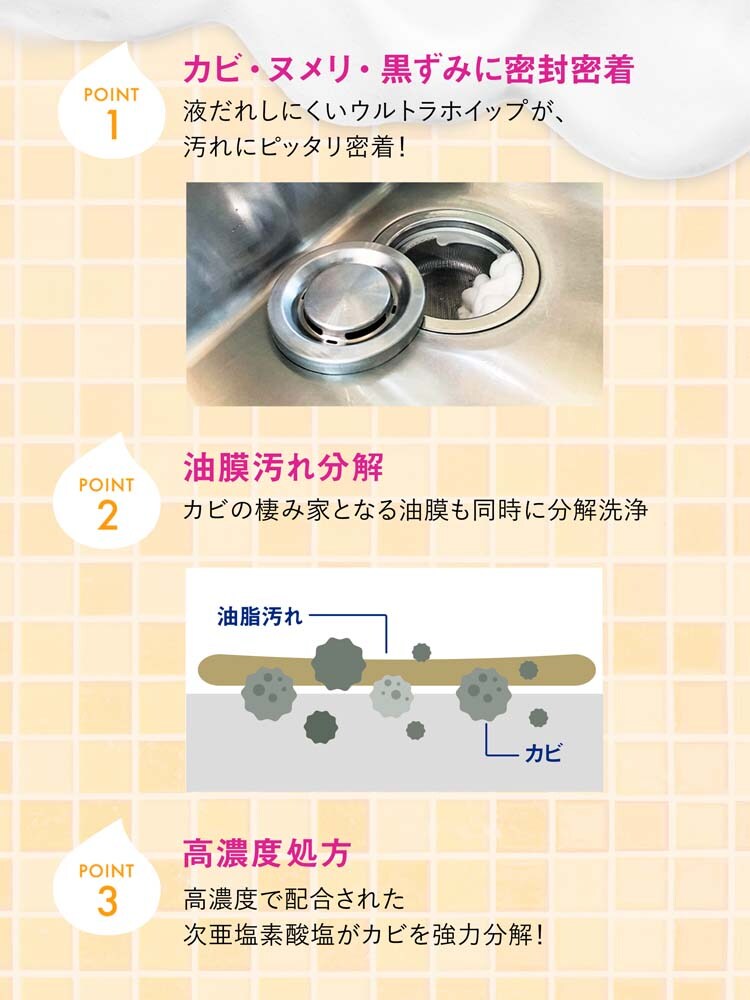 POINT 1

カビ・ヌメリ・黒ずみに密封密着

液だれしにくいウルトラホイップが、汚れにピッタリ密着!

POINT 2

油膜汚れ分解

カビの棲み家となる油膜も同時に分解洗浄

油脂汚れ

カビ

POINT 3

高濃度処方

高濃度で配合された次亜塩素酸塩がカビを強力分解!