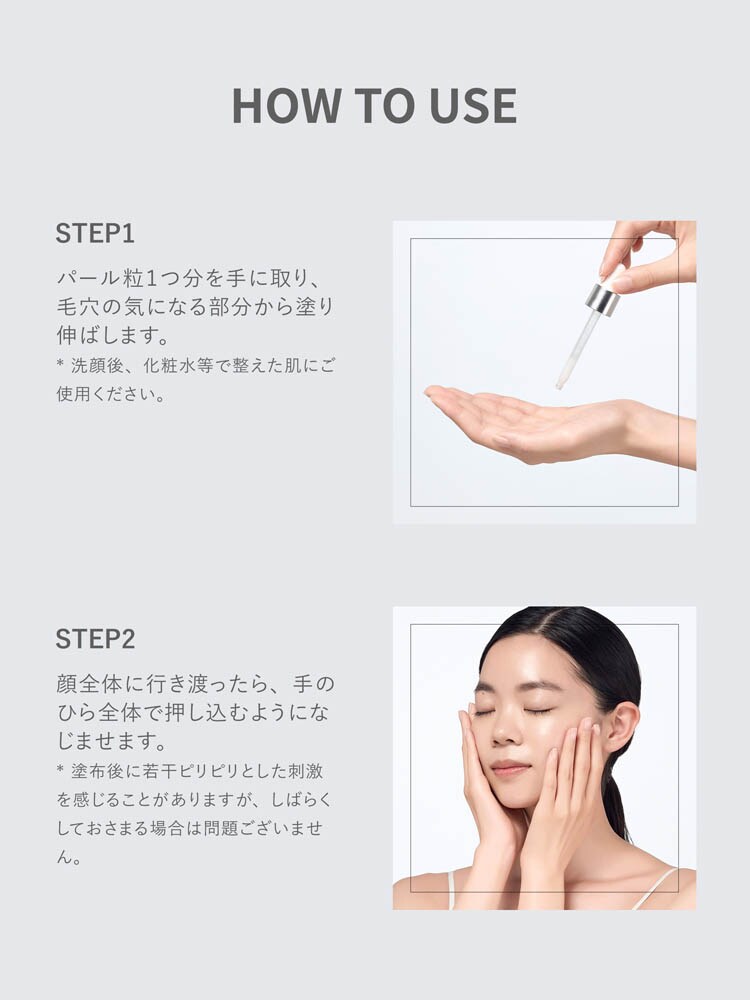 HOW TO USE

STEP1

パール粒1つ分を手に取り、毛穴の気になる部分から塗り伸ばします。

* 洗顔後、化粧水等で整えた肌にご使用ください。

STEP2

顔全体に行き渡ったら、手のひら全体で押し込むようになじませます。

* 塗布後に若干ピリピリとした刺激を感じることがありますが、しばらくしておさまる場合は問題ございません。