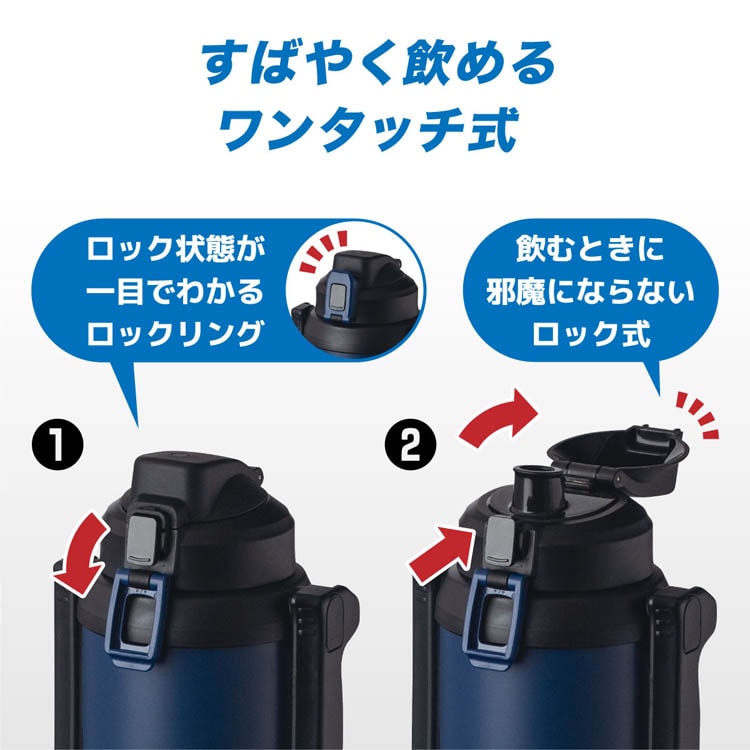 すばやく飲める
ワンタッチ式

ロック状態が
一目でわかる
ロックリング

飲むときに
邪魔にならない
ロック式

❶

❷