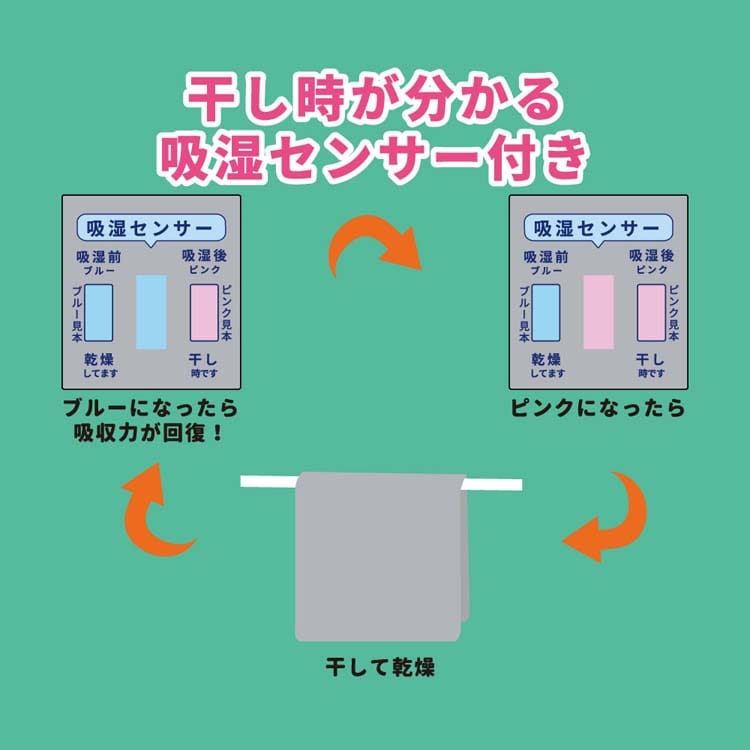 干し時が分かる
吸湿センサー付き

吸湿センサー
吸湿前
ブルー
吸湿後
ピンク
ブルー見本
ピンク見本
乾燥
してます
干し
時です

ブルーになったら
吸収力が回復！

吸湿センサー
吸湿前
ブルー
吸湿後
ピンク
ブルー見本
ピンク見本
乾燥
してます
干し
時です

ピンクになったら

干して乾燥