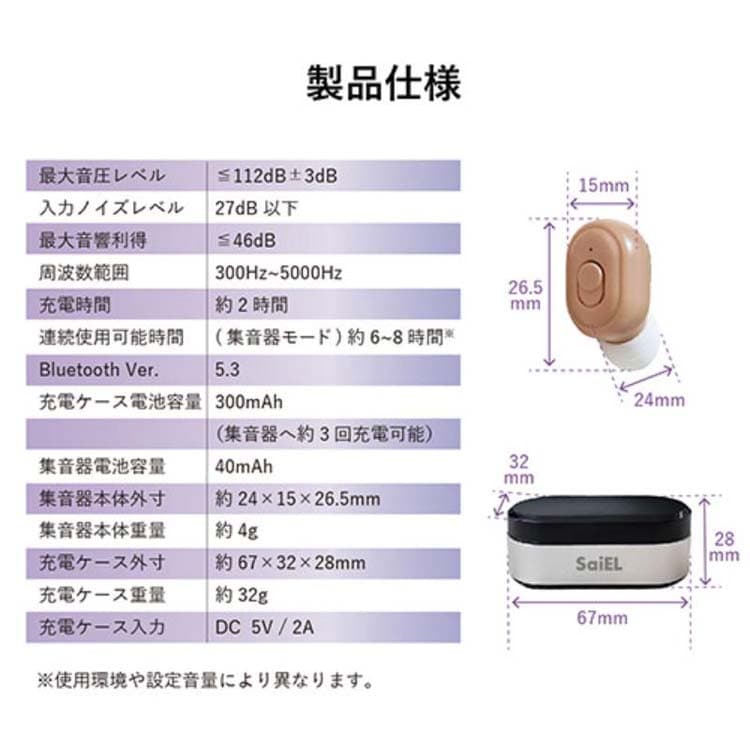 製品仕様

| | |
|---|---|
| 最大音圧レベル | ≦112dB±3dB |
| 入力ノイズレベル | 27dB 以下 |
| 最大音響利得 | ≦46dB |
| 周波数範囲 | 300Hz~5000Hz |
| 充電時間 | 約 2 時間 |
| 連続使用可能時間 | （集音器モード）約 6~8 時間※ |
| Bluetooth Ver. | 5.3 |
| 充電ケース電池容量 | 300mAh |
| | （集音器へ約 3 回充電可能） |
| 集音器電池容量 | 40mAh |
| 集音器本体外寸 | 約 24×15×26.5mm |
| 集音器本体重量 | 約 4g |
| 充電ケース外寸 | 約 67×32×28mm |
| 充電ケース重量 | 約 32g |
| 充電ケース入力 | DC 5V / 2A |

※使用環境や設定音量により異なります。

15mm
26.5 mm
24mm

32 mm
28 mm
SaiEL
67mm