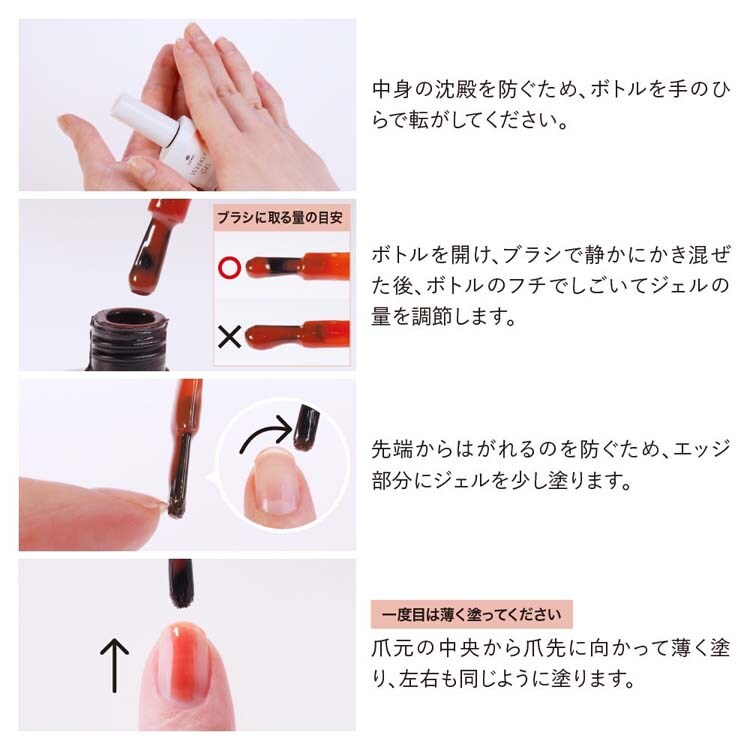 WEEKLY GEL

中身の沈殿を防ぐため、ボトルを手のひらで転がしてください。

ブラシに取る量の目安

○

×

ボトルを開け、ブラシで静かにかき混ぜた後、ボトルのフチでしごいてジェルの量を調節します。

先端からはがれるのを防ぐため、エッジ部分にジェルを少し塗ります。

一度目は薄く塗ってください

爪元の中央から爪先に向かって薄く塗り、左右も同じように塗ります。