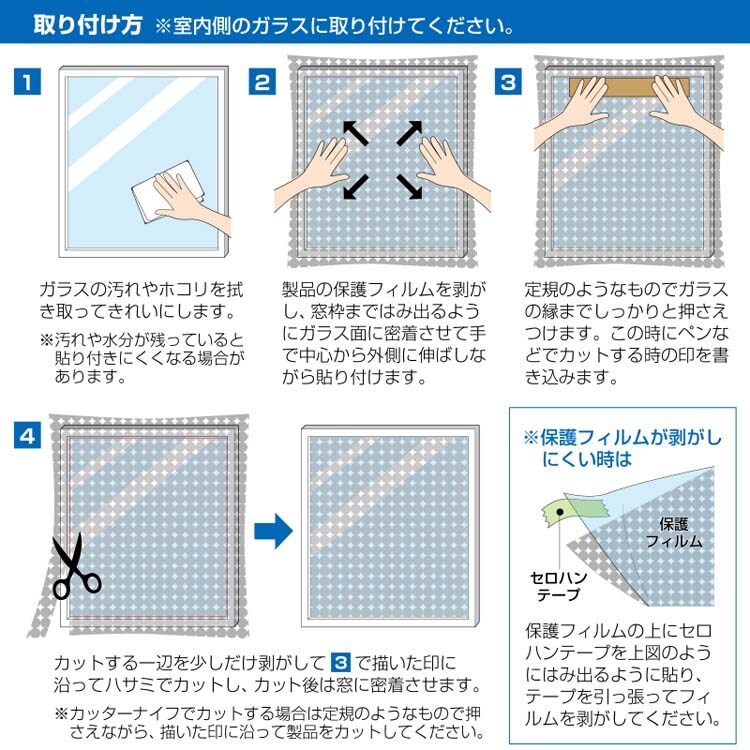 取り付け方 ※室内側のガラスに取り付けてください。

1

ガラスの汚れやホコリを拭き取ってきれいにします。

※汚れや水分が残っていると貼り付きにくくなる場合があります。

2

製品の保護フィルムを剥がし、窓枠まではみ出るようにガラス面に密着させて手で中心から外側に伸ばしながら貼り付けます。

3

定規のようなものでガラスの縁までしっかりと押さえつけます。この時にペンなどでカットする時の印を書き込みます。

4

カットする一辺を少しだけ剥がして 3 で描いた印に沿ってハサミでカットし、カット後は窓に密着させます。

※カッターナイフでカットする場合は定規のようなもので押さえながら、描いた印に沿って製品をカットしてください。

※保護フィルムが剥がしにくい時は

保護フィルム

セロハンテープ

保護フィルムの上にセロハンテープを上図のようにはみ出るように貼り、テープを引っ張ってフィルムを剥がしてください。