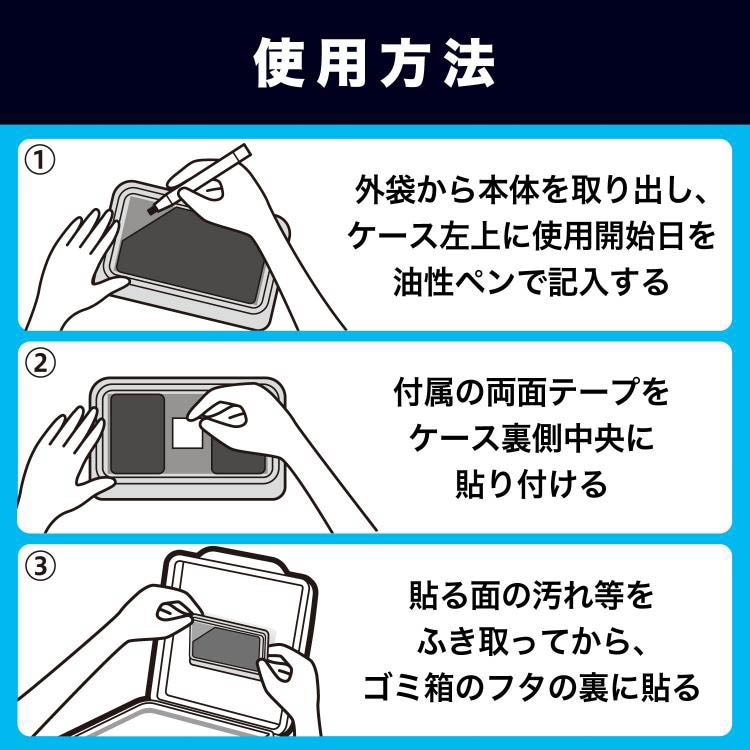 使用方法

①

外袋から本体を取り出し、ケース左上に使用開始日を油性ペンで記入する

②

付属の両面テープをケース裏側中央に貼り付ける

③

貼る面の汚れ等をふき取ってから、ゴミ箱のフタの裏に貼る