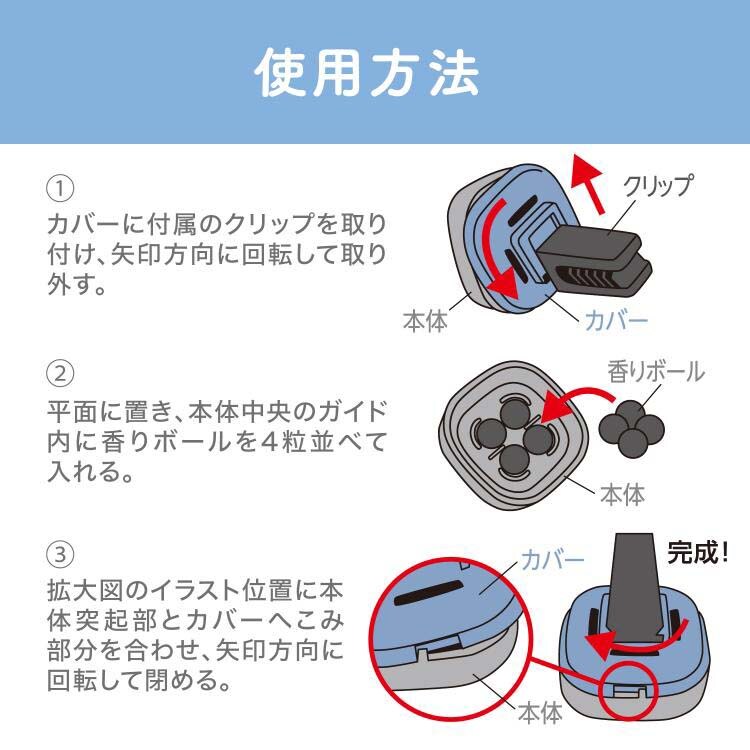 使用方法

①
カバーに付属のクリップを取り付け、矢印方向に回転して取り外す。

クリップ
本体
カバー

②
平面に置き、本体中央のガイド内に香りボールを４粒並べて入れる。

香りボール
本体

③
拡大図のイラスト位置に本体突起部とカバーへこみ部分を合わせ、矢印方向に回転して閉める。

カバー
完成！
本体