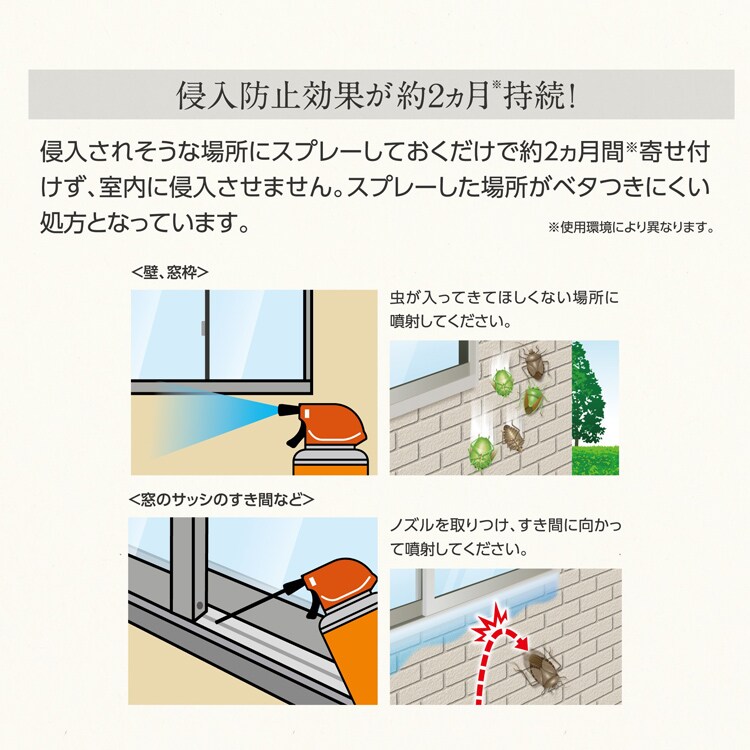 侵入防止効果が約2ヵ月※持続!

侵入されそうな場所にスプレーしておくだけで約2ヵ月間※寄せ付けず、室内に侵入させません。スプレーした場所がベタつきにくい処方となっています。

※使用環境により異なります。

<壁、窓枠>

虫が入ってきてほしくない場所に噴射してください。

<窓のサッシのすき間など>

ノズルを取りつけ、すき間に向かって噴射してください。