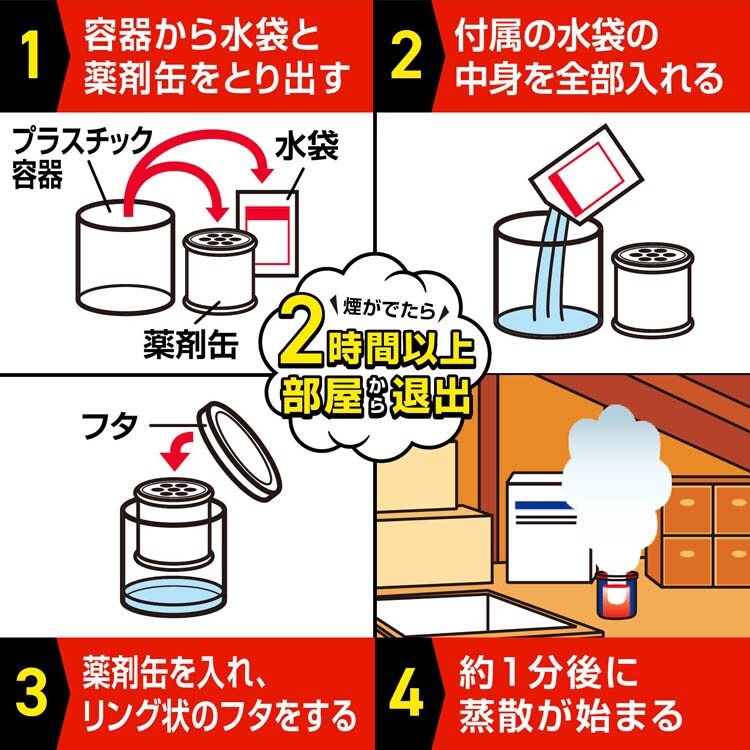 1 容器から水袋と薬剤缶をとり出す

プラスチック容器

水袋

薬剤缶

2 付属の水袋の中身を全部入れる

煙がでたら
2時間以上
部屋から退出

フタ

3 薬剤缶を入れ、リング状のフタをする

4 約1分後に蒸散が始まる