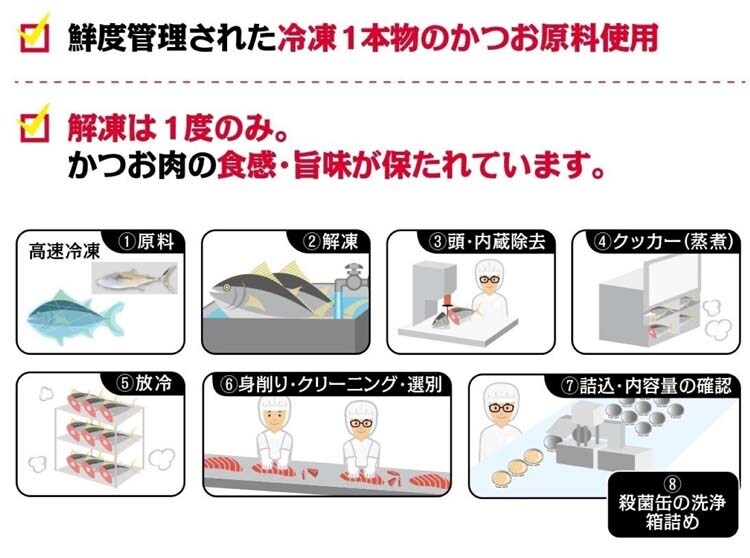 鮮度管理された冷凍1本物のかつお原料使用

解凍は1度のみ。
かつお肉の食感・旨味が保たれています。

①原料
高速冷凍

②解凍

③頭・内蔵除去

④クッカー(蒸煮)

⑤放冷

⑥身削り・クリーニング・選別

⑦詰込・内容量の確認

⑧
殺菌缶の洗浄
箱詰め