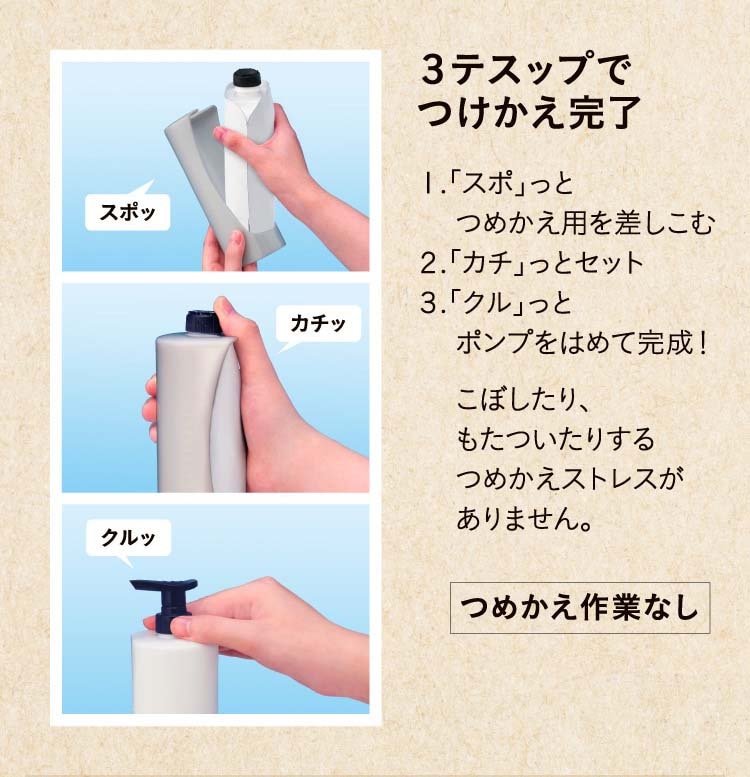 スポッ

カチッ

クルッ

3テスップで
つけかえ完了

1.「スポ」っと
つめかえ用を差しこむ
2.「カチ」っとセット
3.「クル」っと
ポンプをはめて完成！

こぼしたり、
もたついたりする
つめかえストレスが
ありません。

つめかえ作業なし